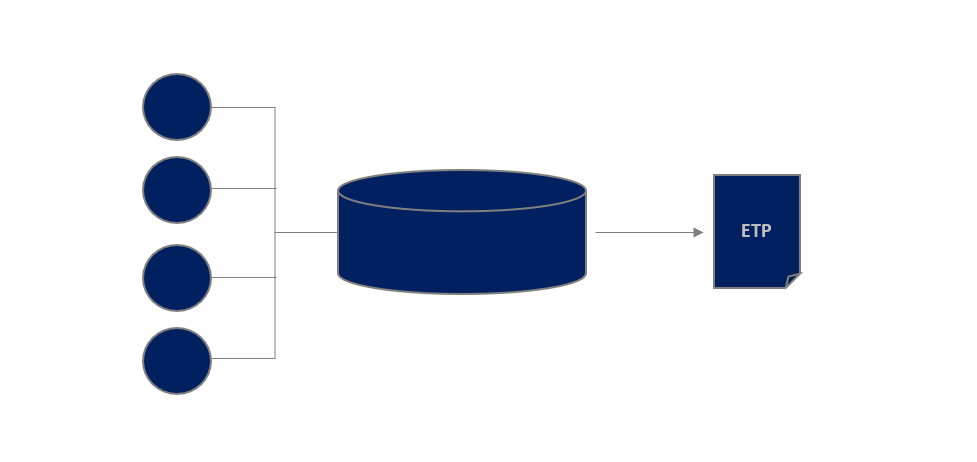 ETP